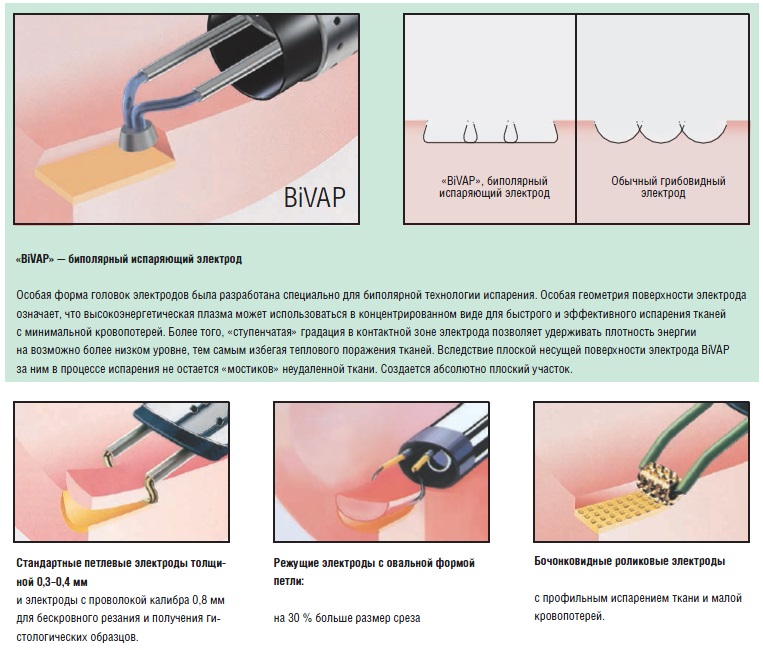 BiVAP

«BiVAP», биполярный испаряющий электрод

Обычный грибовидный электрод

«BiVAP» — биполярный испаряющий электрод

Особая форма головок электродов была разработана специально для биполярной технологии испарения. Особая геометрия поверхности электрода означает, что высокоэнергетическая плазма может использоваться в концентрированном виде для быстрого и эффективного испарения тканей с минимальной кровопотерей. Более того, «ступенчатая» градация в контактной зоне электрода позволяет удерживать плотность энергии на возможно более низком уровне, тем самым избегая теплового поражения тканей. Вследствие плоской несущей поверхности электрода BiVAP за ним в процессе испарения не остается «мостиков» неудаленной ткани. Создается абсолютно плоский участок.

Стандартные петлевые электроды толщиной 0,3–0,4 мм
и электроды с проволокой калибра 0,8 мм для бескровного резания и получения гистологических образцов.

Режущие электроды с овальной формой петли:
на 30 % больше размер среза

Бочонковидные роликовые электроды
с профильным испарением ткани и малой кровопотерей.